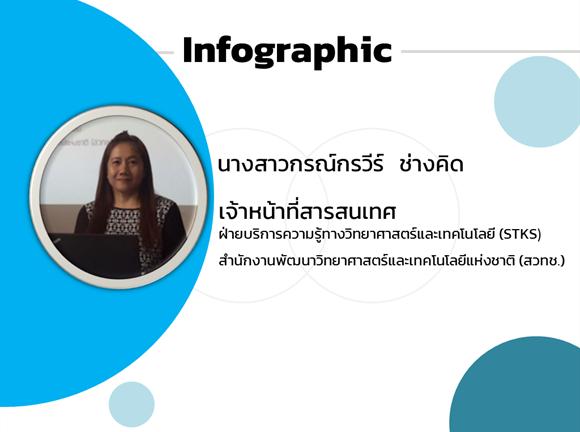 Infographic

นางสาวกรณ์กรวีร์ ช่างคิด

เจ้าหน้าที่สารสนเทศ

ฝ่ายบริการความรู้ทางวิทยาศาสตร์และเทคโนโลยี (STKS)

สำนักงานพัฒนาวิทยาศาสตร์และเทคโนโลยีแห่งชาติ (สวทช.)